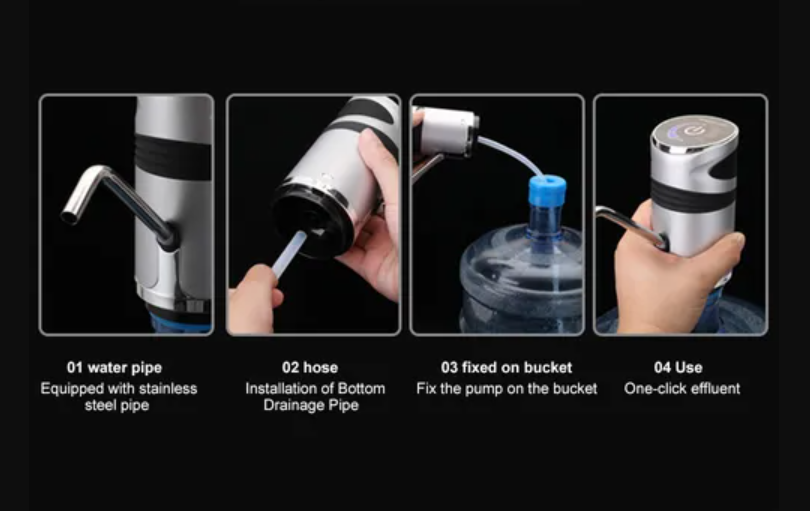 01 water pipe
Equipped with stainless steel pipe

02 hose
Installation of Bottom Drainage Pipe

03 fixed on bucket
Fix the pump on the bucket

04 Use
One-click effluent